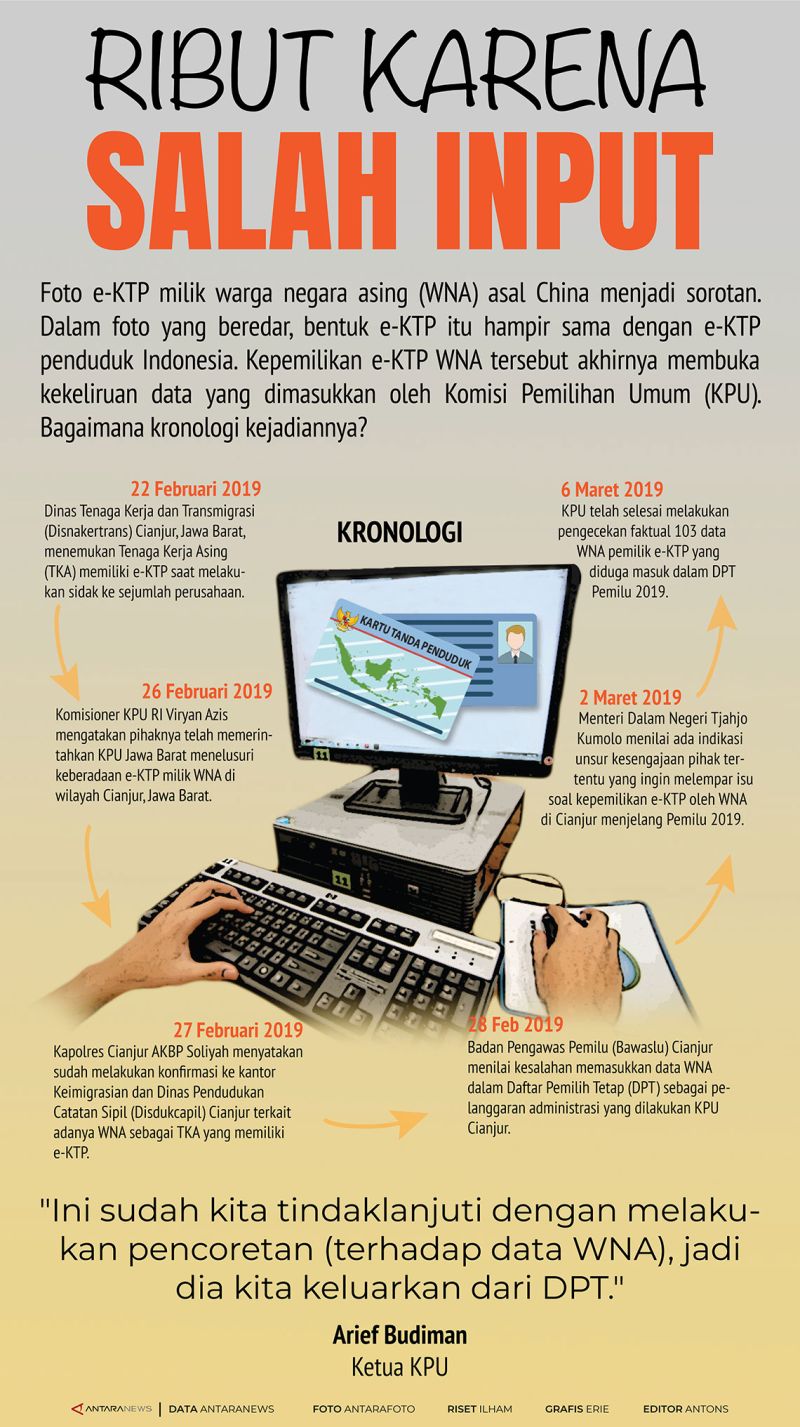 RIBUT KARENA
SALAH INPUT

Foto e-KTP milik warga negara asing (WNA) asal China menjadi sorotan. Dalam foto yang beredar, bentuk e-KTP itu hampir sama dengan e-KTP penduduk Indonesia. Kepemilikan e-KTP WNA tersebut akhirnya membuka kekeliruan data yang dimasukkan oleh Komisi Pemilihan Umum (KPU). Bagaimana kronologi kejadiannya?

KRONOLOGI

KARTU TANDA PENDUDUK

22 Februari 2019
Dinas Tenaga Kerja dan Transmigrasi (Disnakertrans) Cianjur, Jawa Barat, menemukan Tenaga Kerja Asing (TKA) memiliki e-KTP saat melakukan sidak ke sejumlah perusahaan.

26 Februari 2019
Komisioner KPU RI Viryan Azis mengatakan pihaknya telah memerintahkan KPU Jawa Barat menelusuri keberadaan e-KTP milik WNA di wilayah Cianjur, Jawa Barat.

27 Februari 2019
Kapolres Cianjur AKBP Soliyah menyatakan sudah melakukan konfirmasi ke kantor Keimigrasian dan Dinas Pendudukan Catatan Sipil (Disdukcapil) Cianjur terkait adanya WNA sebagai TKA yang memiliki e-KTP.

28 Feb 2019
Badan Pengawas Pemilu (Bawaslu) Cianjur menilai kesalahan memasukkan data WNA dalam Daftar Pemilih Tetap (DPT) sebagai pelanggaran administrasi yang dilakukan KPU Cianjur.

2 Maret 2019
Menteri Dalam Negeri Tjahjo Kumolo menilai ada indikasi unsur kesengajaan pihak tertentu yang ingin melempar isu soal kepemilikan e-KTP oleh WNA di Cianjur menjelang Pemilu 2019.

6 Maret 2019
KPU telah selesai melakukan pengecekan faktual 103 data WNA pemilik e-KTP yang diduga masuk dalam DPT Pemilu 2019.

"Ini sudah kita tindaklanjuti dengan melakukan pencoretan (terhadap data WNA), jadi dia kita keluarkan dari DPT."

Arief Budiman
Ketua KPU

ANTARANEWS | DATA ANTARANEWS   FOTO ANTARAFOTO   RISET ILHAM   GRAFIS ERIE   EDITOR ANTONS